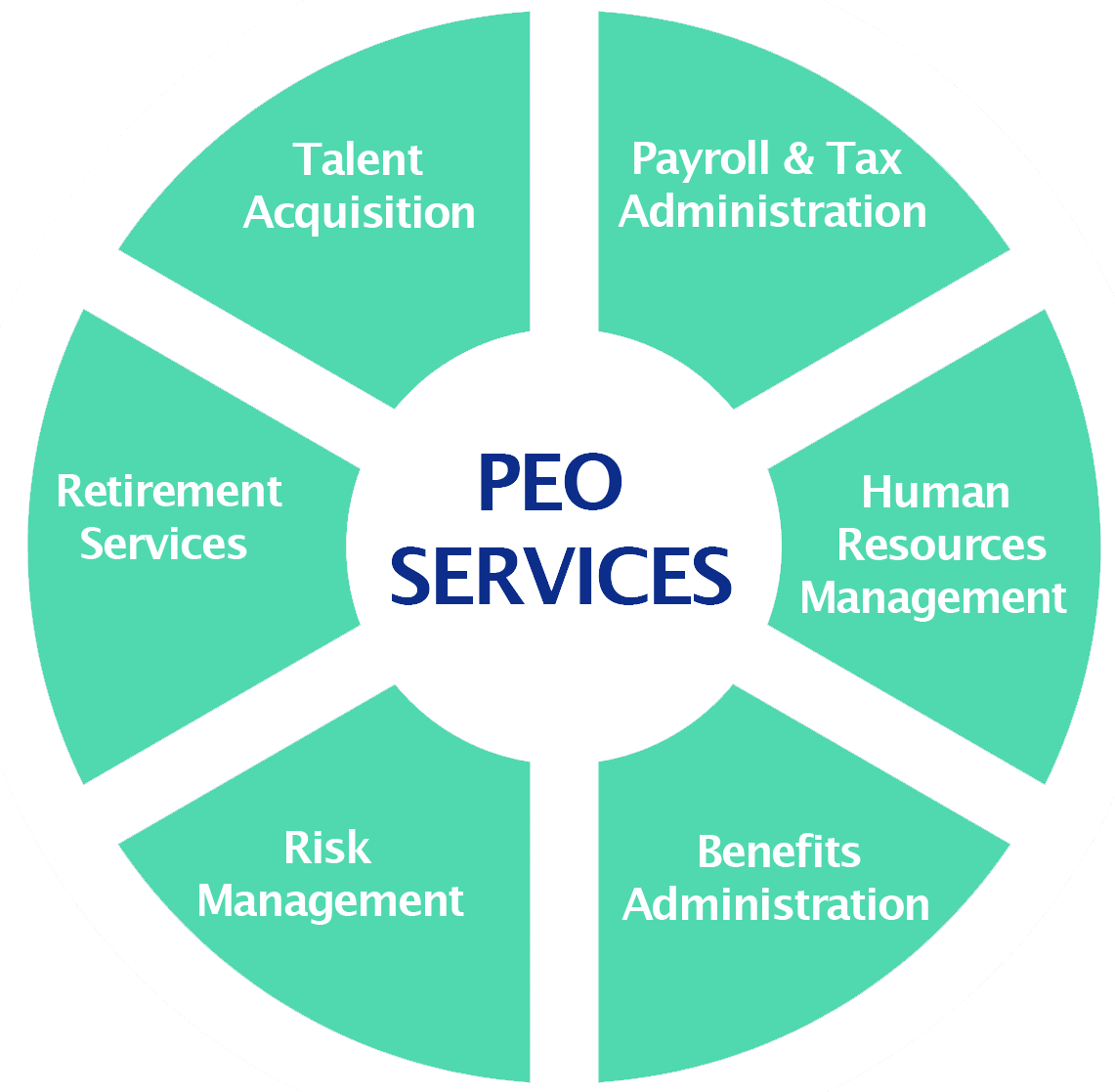 PEO SERVICES

Talent Acquisition

Payroll & Tax Administration

Human Resources Management

Benefits Administration

Risk Management

Retirement Services